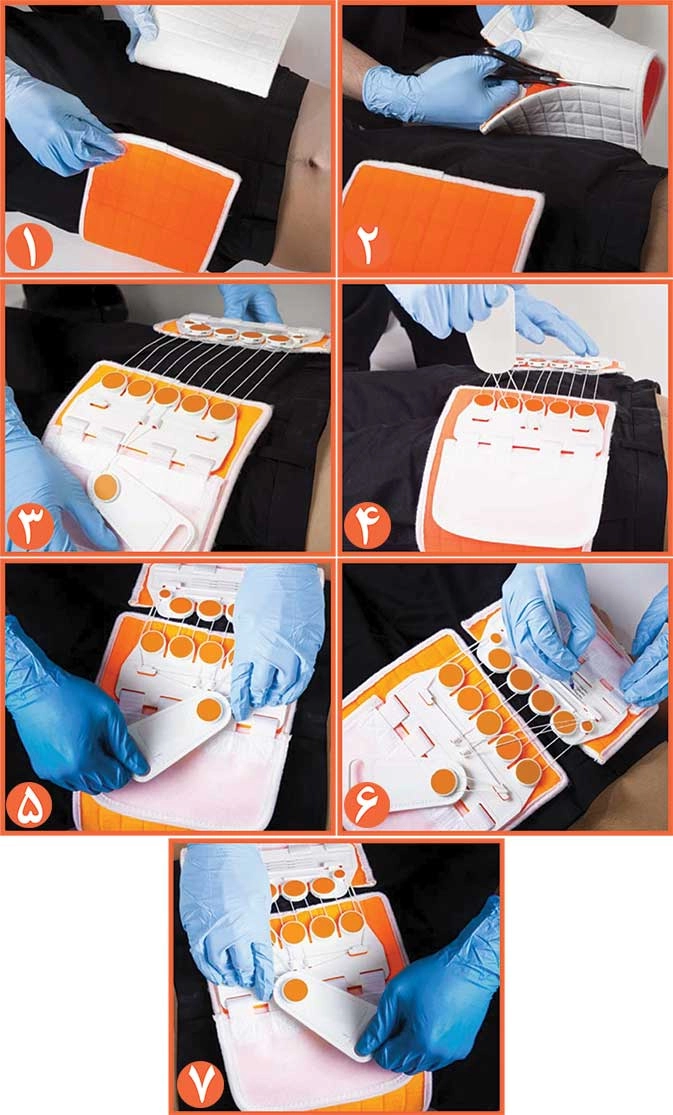 ۱

۲

۳

۴

۵

۶

۷